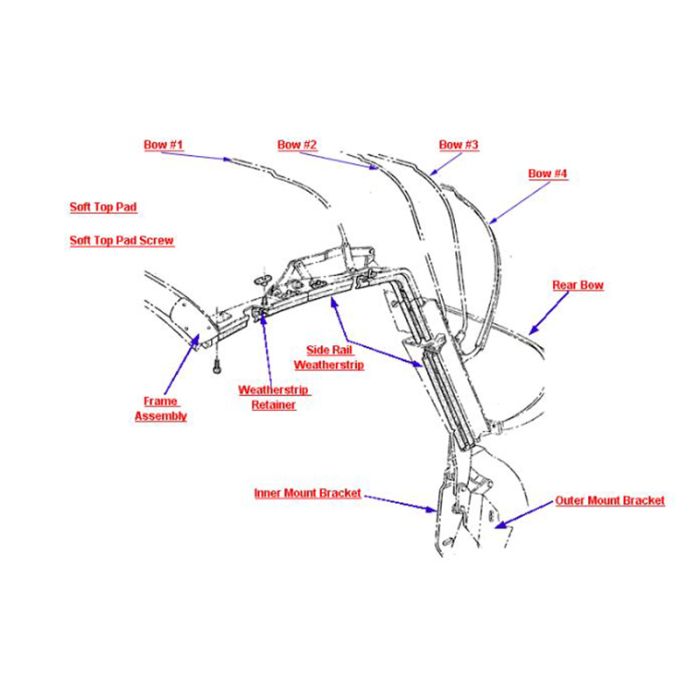 Bow #1

Bow #2

Bow #3

Bow #4

Soft Top Pad

Soft Top Pad Screw

Rear Bow

Side Rail Weatherstrip

Frame Assembly

Weatherstrip Retainer

Inner Mount Bracket

Outer Mount Bracket