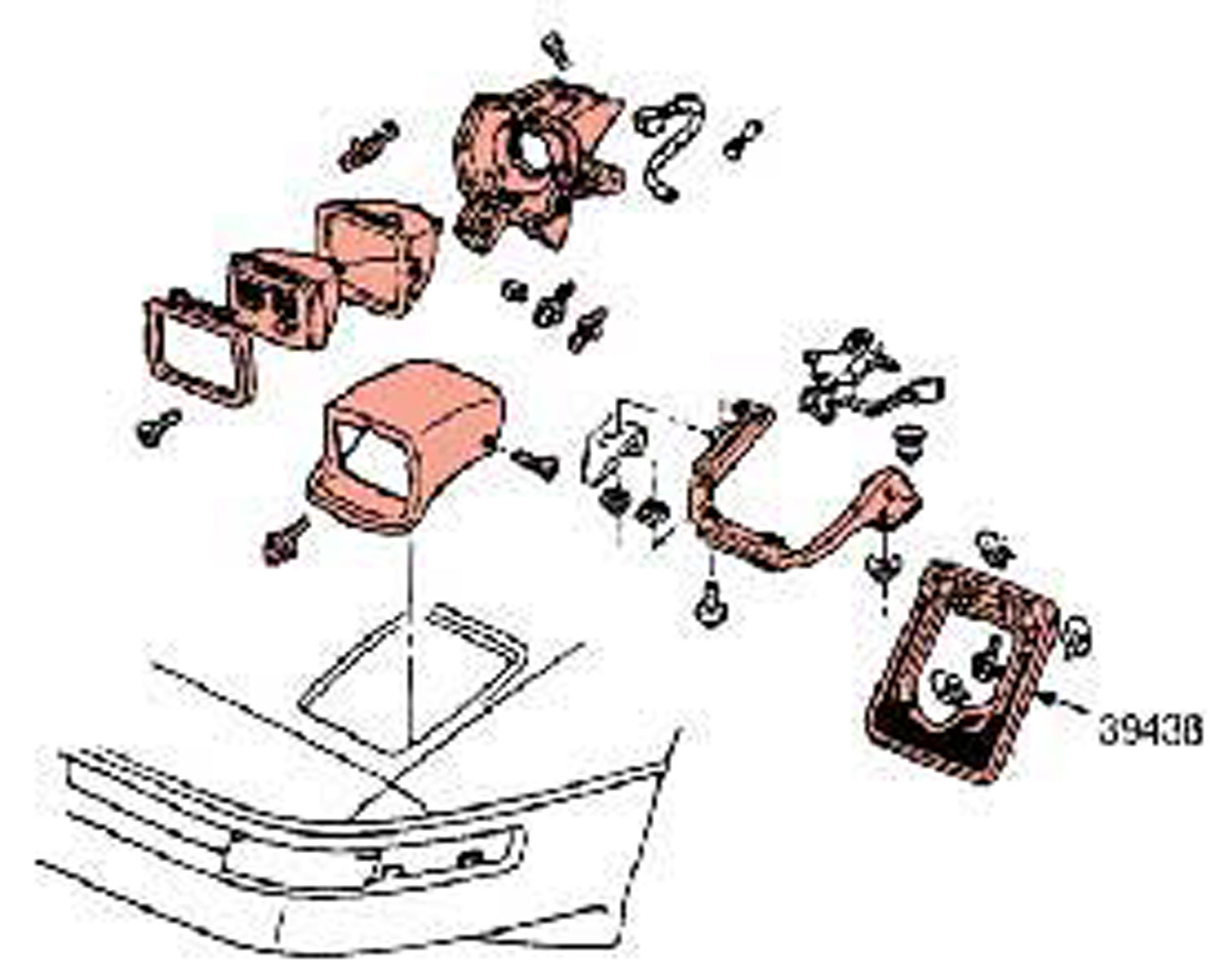 39438