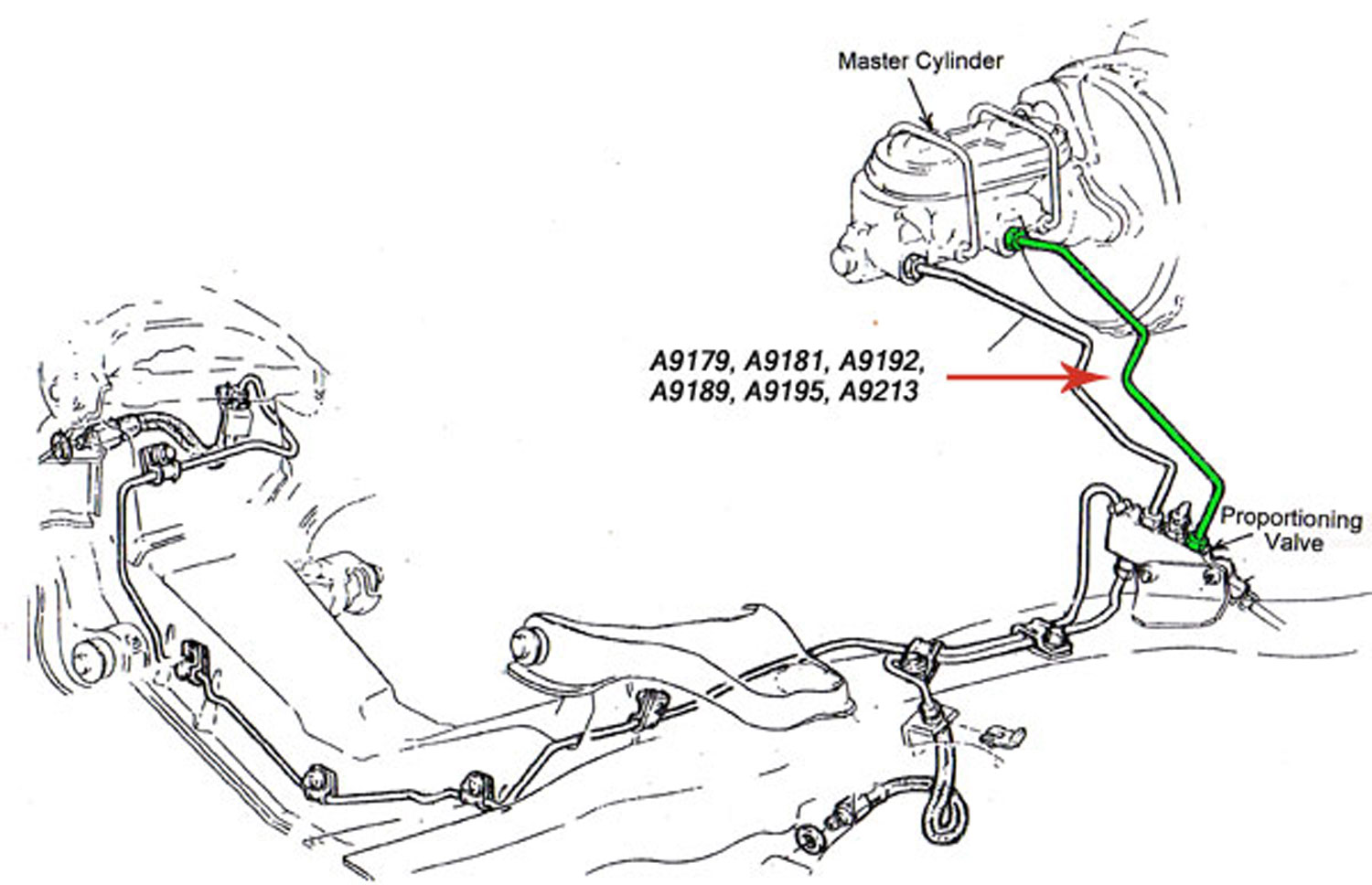 Master Cylinder

A9179, A9181, A9192,
A9189, A9195, A9213

Proportioning
Valve